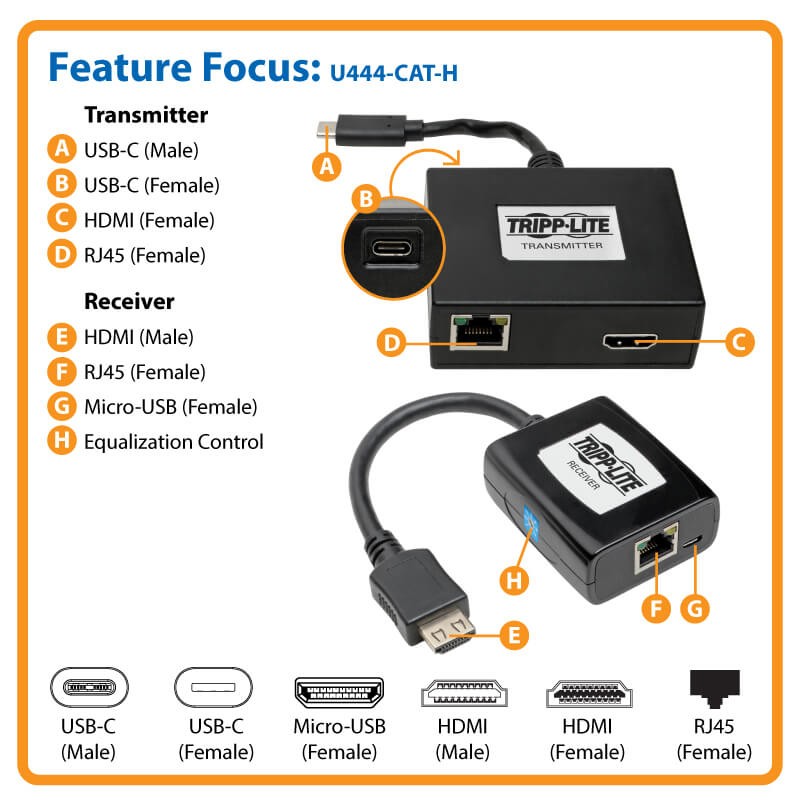 Feature Focus: U444-CAT-H

Transmitter
A USB-C (Male)
B USB-C (Female)
C HDMI (Female)
D RJ45 (Female)

Receiver
E HDMI (Male)
F RJ45 (Female)
G Micro-USB (Female)
H Equalization Control

A
B
TRIPP·LITE
TRANSMITTER
D
C

TRIPP·LITE
RECEIVER
H
F
G
E

USB-C (Male)
USB-C (Female)
Micro-USB (Female)
HDMI (Male)
HDMI (Female)
RJ45 (Female)