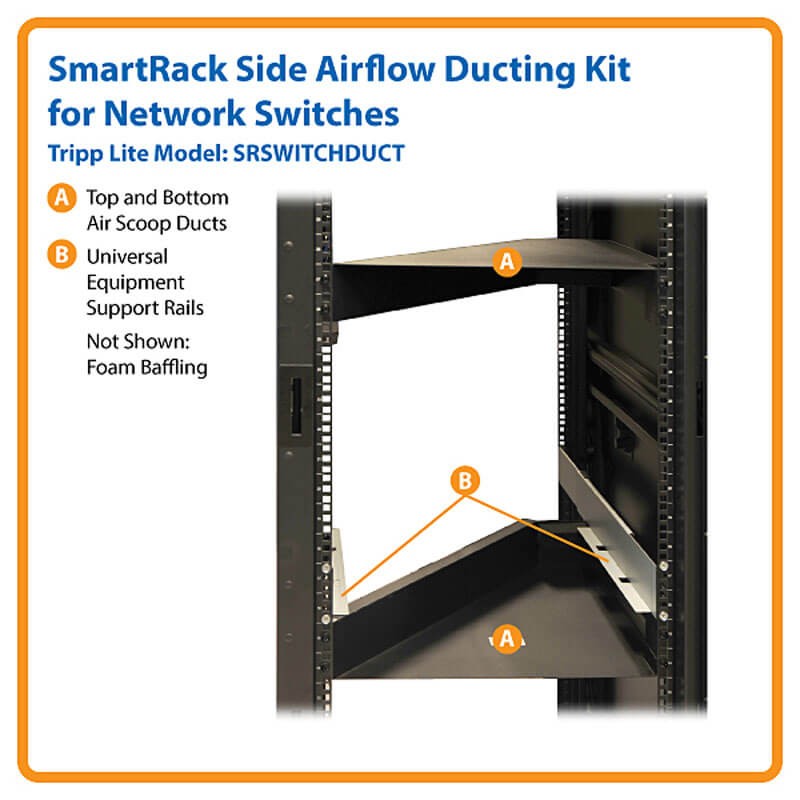 SmartRack Side Airflow Ducting Kit for Network Switches

Tripp Lite Model: SRSWITCHDUCT

A Top and Bottom Air Scoop Ducts

B Universal Equipment Support Rails

Not Shown: Foam Baffling

A

B

A