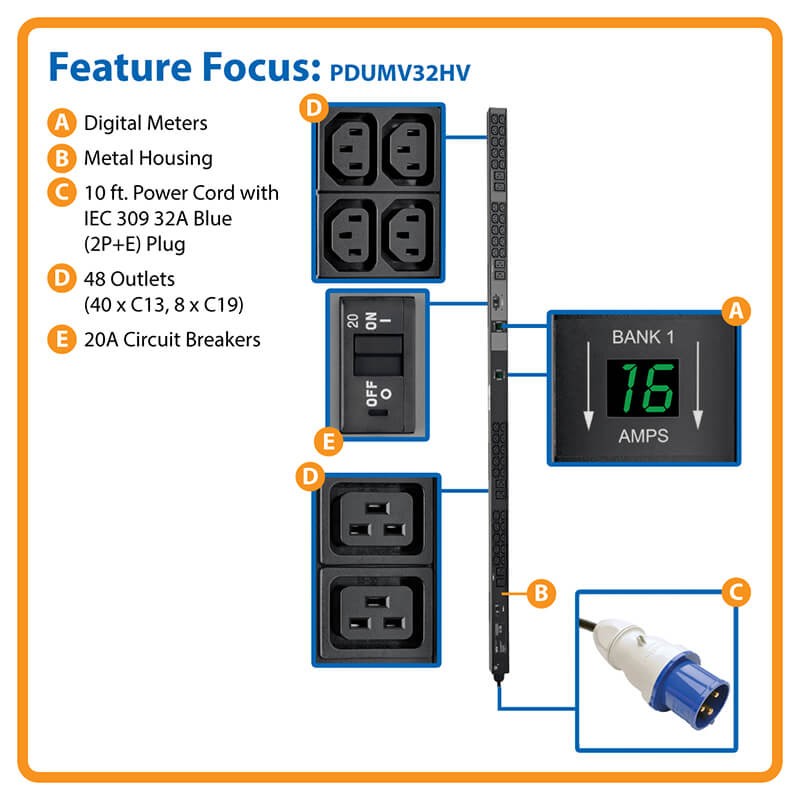 Feature Focus: PDUMV32HV

A Digital Meters

B Metal Housing

C 10 ft. Power Cord with IEC 309 32A Blue (2P+E) Plug

D 48 Outlets (40 x C13, 8 x C19)

E 20A Circuit Breakers

D

20
ON
I
OFF
O

E

A

BANK 1

16

AMPS

D

B

C