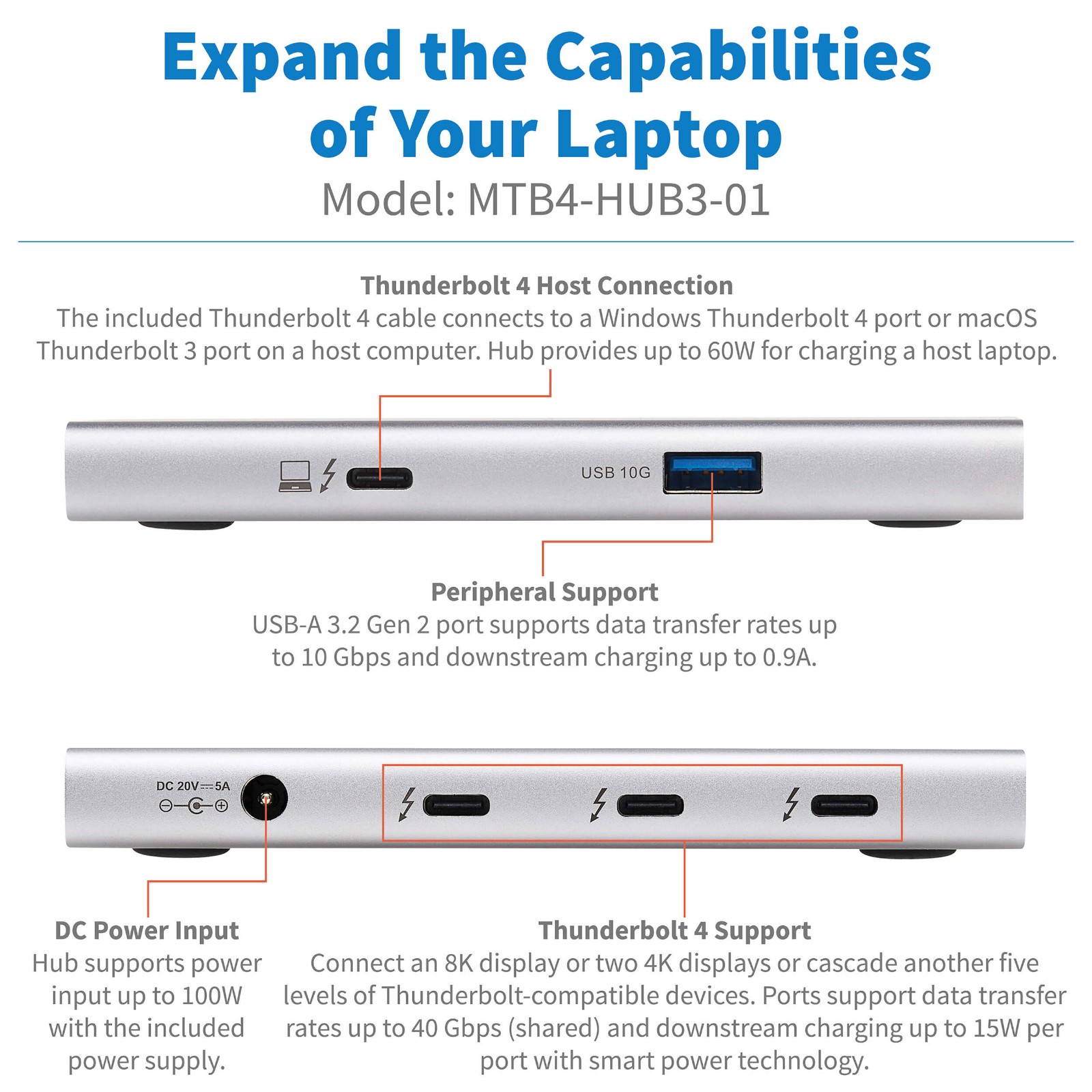 Expand the Capabilities of Your Laptop
Model: MTB4-HUB3-01

Thunderbolt 4 Host Connection
The included Thunderbolt 4 cable connects to a Windows Thunderbolt 4 port or macOS Thunderbolt 3 port on a host computer. Hub provides up to 60W for charging a host laptop.

USB 10G

Peripheral Support
USB-A 3.2 Gen 2 port supports data transfer rates up to 10 Gbps and downstream charging up to 0.9A.

DC 20V ⎓ 5A

DC Power Input
Hub supports power input up to 100W with the included power supply.

Thunderbolt 4 Support
Connect an 8K display or two 4K displays or cascade another five levels of Thunderbolt-compatible devices. Ports support data transfer rates up to 40 Gbps (shared) and downstream charging up to 15W per port with smart power technology.