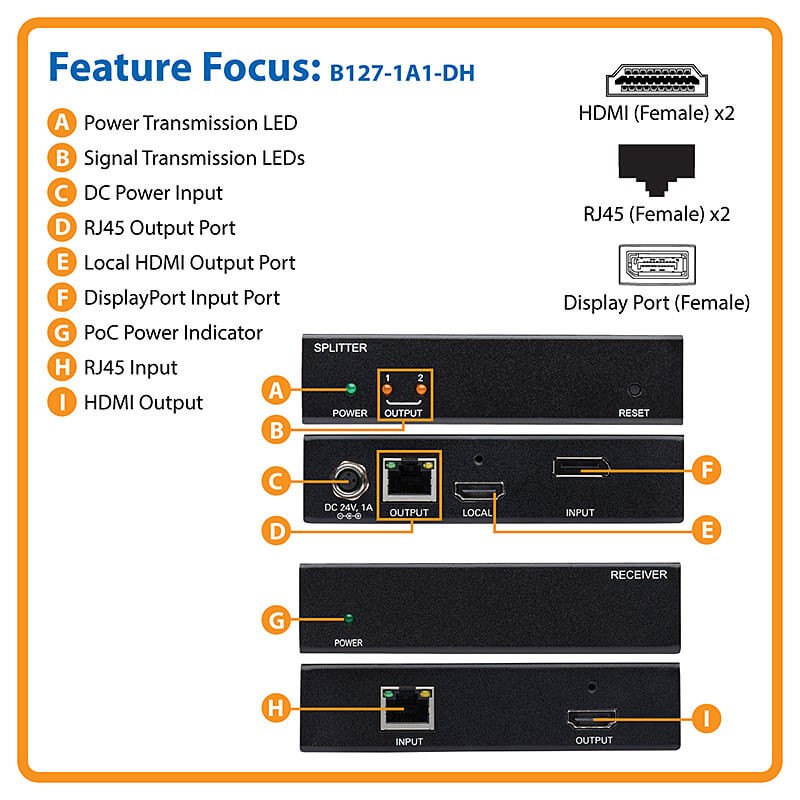 Feature Focus: B127-1A1-DH

A Power Transmission LED
B Signal Transmission LEDs
C DC Power Input
D RJ45 Output Port
E Local HDMI Output Port
F DisplayPort Input Port
G PoC Power Indicator
H RJ45 Input
I HDMI Output

HDMI (Female) x2

RJ45 (Female) x2

Display Port (Female)

SPLITTER
A
POWER
1 2
OUTPUT
RESET
B
C
DC 24V, 1A
OUTPUT
LOCAL
INPUT
F
D
E

RECEIVER
G
POWER
H
INPUT
OUTPUT
I