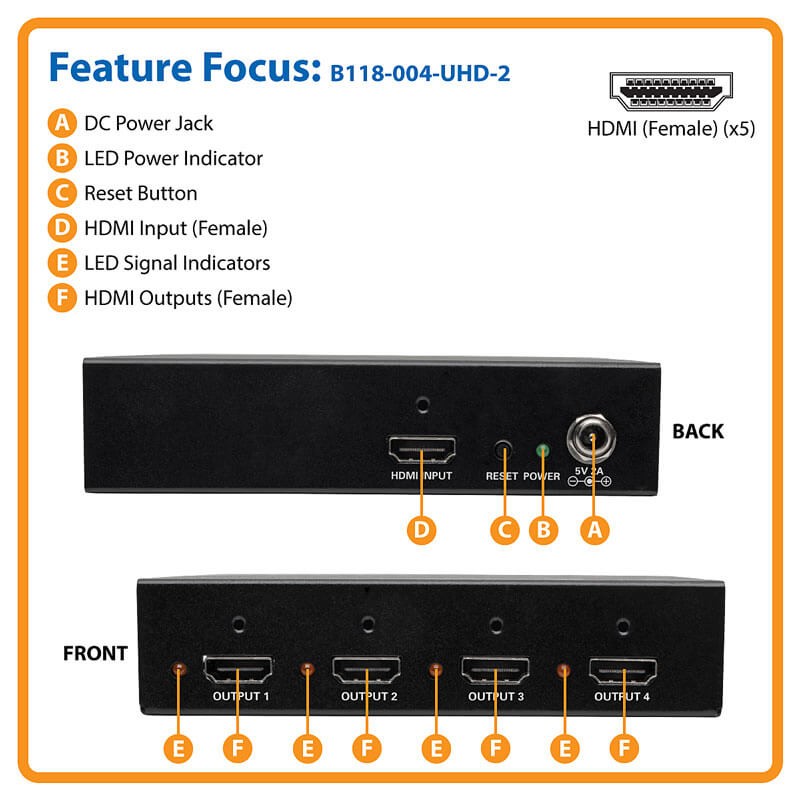 Feature Focus: B118-004-UHD-2

A DC Power Jack
B LED Power Indicator
C Reset Button
D HDMI Input (Female)
E LED Signal Indicators
F HDMI Outputs (Female)

HDMI (Female) (x5)

BACK

HDMI INPUT RESET POWER 5V 2A

D C B A

FRONT

OUTPUT 1 OUTPUT 2 OUTPUT 3 OUTPUT 4

E F E F E F E F