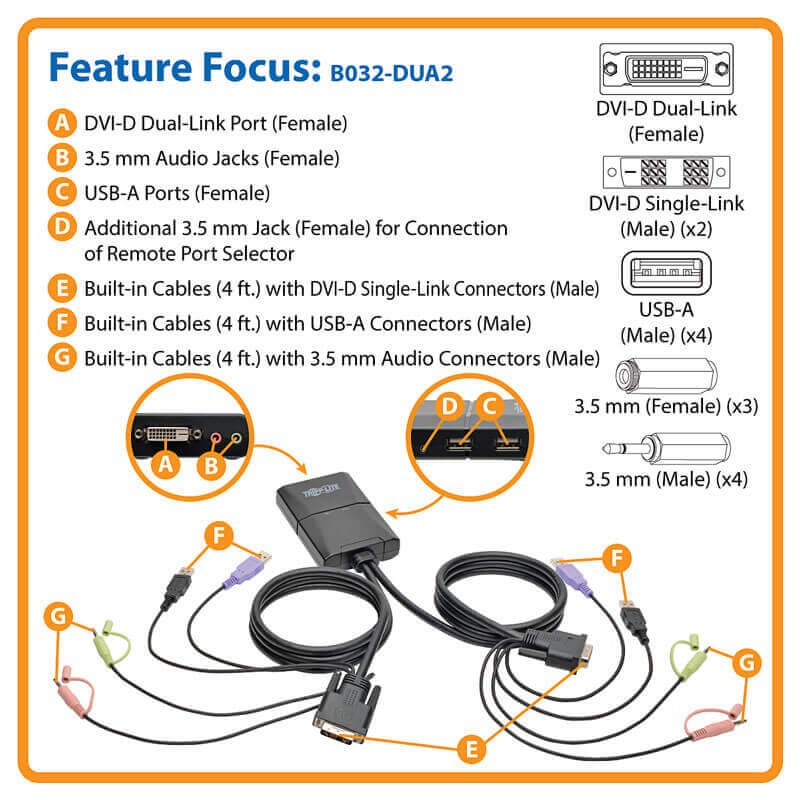 Feature Focus: B032-DUA2

A DVI-D Dual-Link Port (Female)
B 3.5 mm Audio Jacks (Female)
C USB-A Ports (Female)
D Additional 3.5 mm Jack (Female) for Connection of Remote Port Selector
E Built-in Cables (4 ft.) with DVI-D Single-Link Connectors (Male)
F Built-in Cables (4 ft.) with USB-A Connectors (Male)
G Built-in Cables (4 ft.) with 3.5 mm Audio Connectors (Male)

DVI-D Dual-Link (Female)

DVI-D Single-Link (Male) (x2)

USB-A (Male) (x4)

3.5 mm (Female) (x3)

3.5 mm (Male) (x4)

A B

D C

TRIPP·LITE

F

F

G

G

E